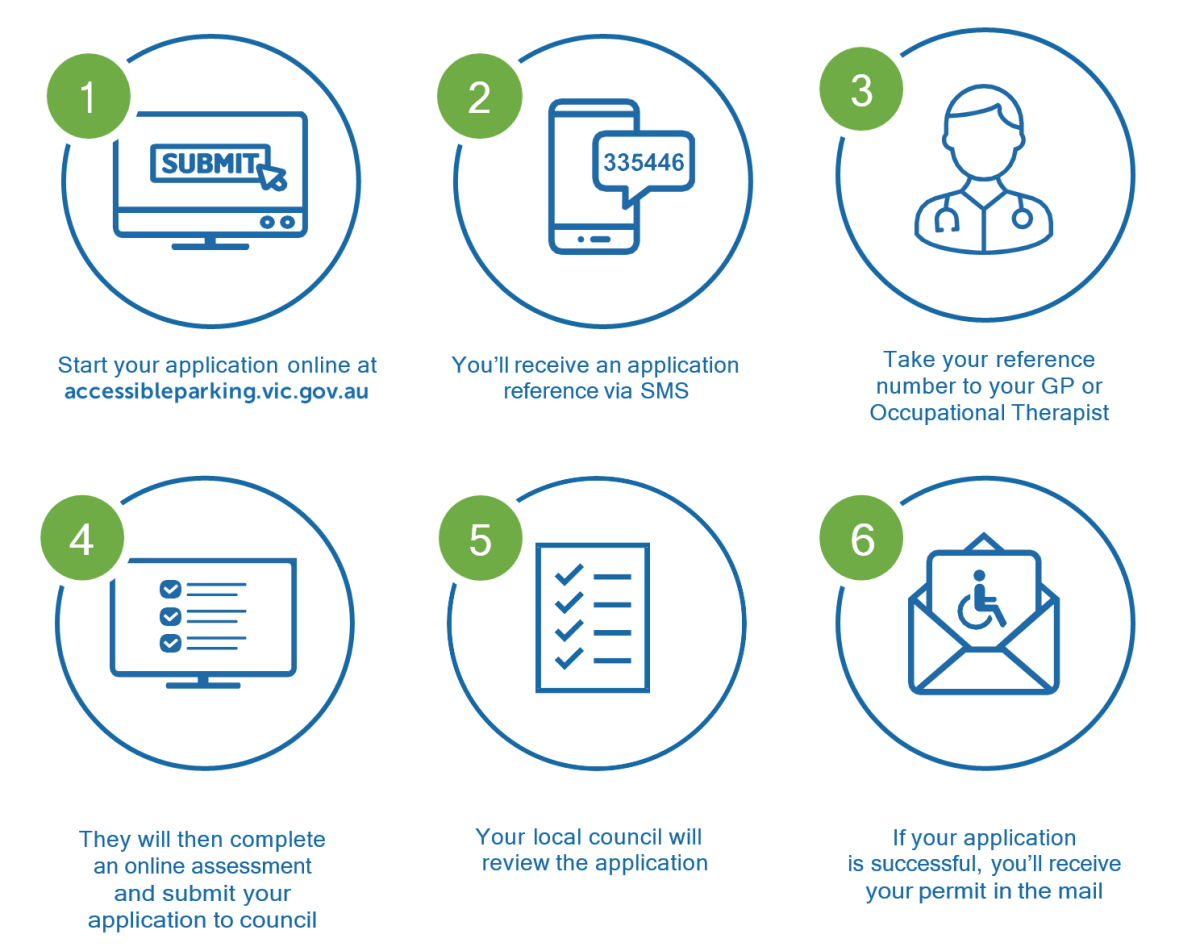 1

SUBMIT

Start your application online at accessibleparking.vic.gov.au

2

335446

You'll receive an application reference via SMS

3

Take your reference number to your GP or Occupational Therapist

4

They will then complete an online assessment and submit your application to council

5

Your local council will review the application

6

If your application is successful, you'll receive your permit in the mail